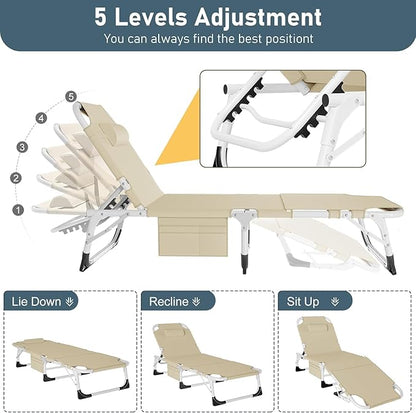 5 Levels Adjustment
You can always find the best positiont

5
4
3
2
1

Lie Down

Recline

Sit Up