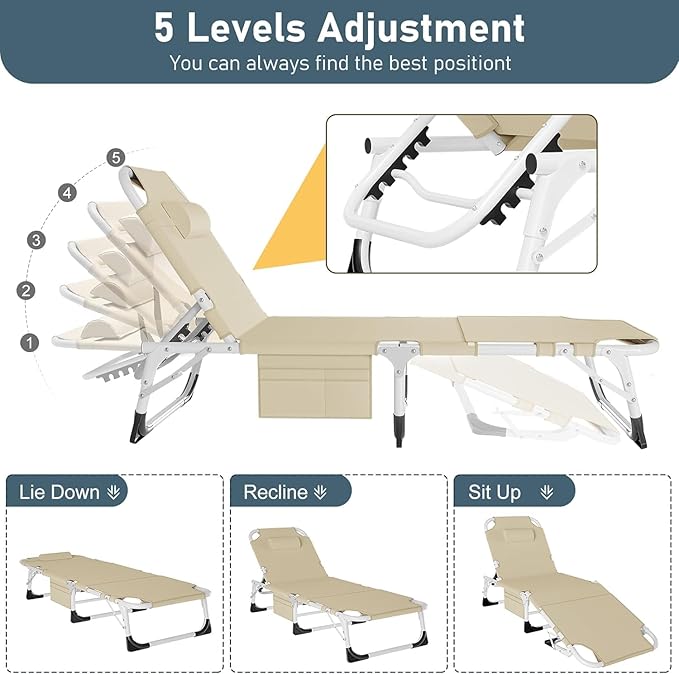 5 Levels Adjustment
You can always find the best positiont

5
4
3
2
1

Lie Down
Recline
Sit Up