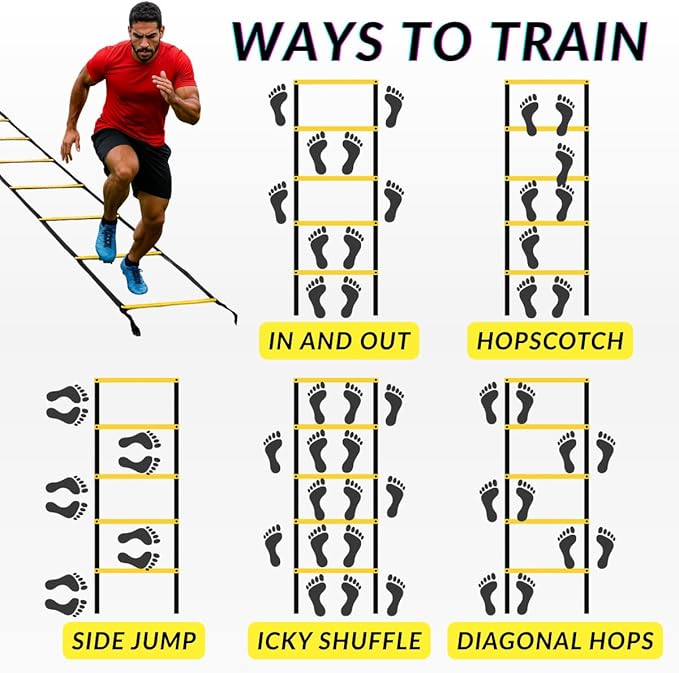 WAYS TO TRAIN

IN AND OUT

HOPSCOTCH

SIDE JUMP

ICKY SHUFFLE

DIAGONAL HOPS