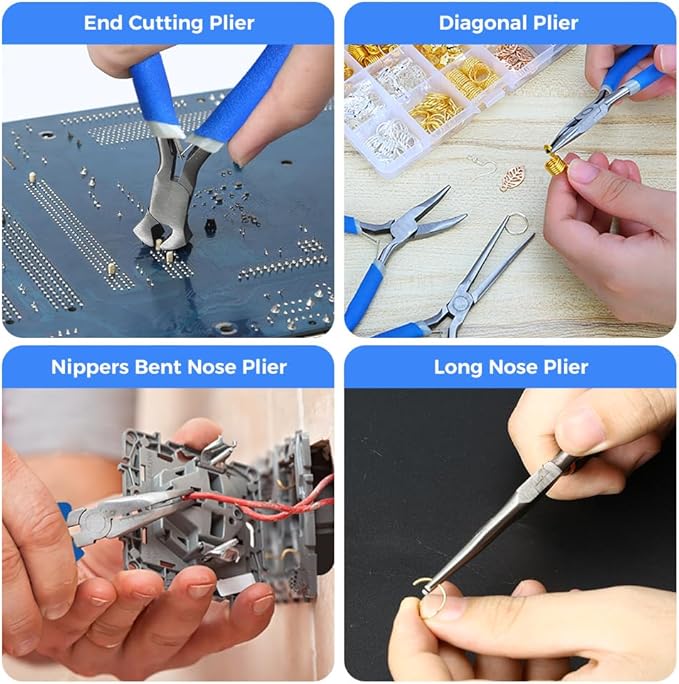 End Cutting Plier

Diagonal Plier

Nippers Bent Nose Plier

Long Nose Plier