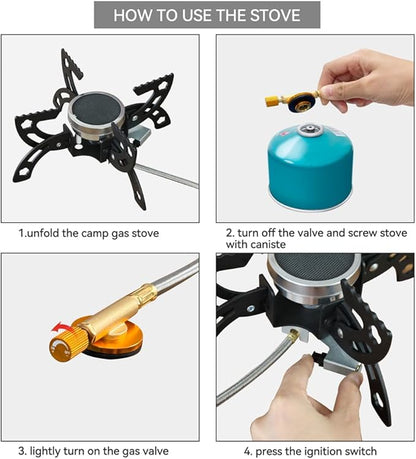 HOW TO USE THE STOVE

1.unfold the camp gas stove

2. turn off the valve and screw stove with caniste

3. lightly turn on the gas valve

4. press the ignition switch