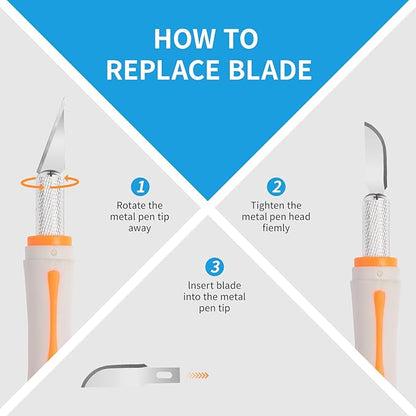 HOW TO REPLACE BLADE

1
Rotate the metal pen tip away

2
Tighten the metal pen head fiemly

3
Insert blade into the metal pen tip