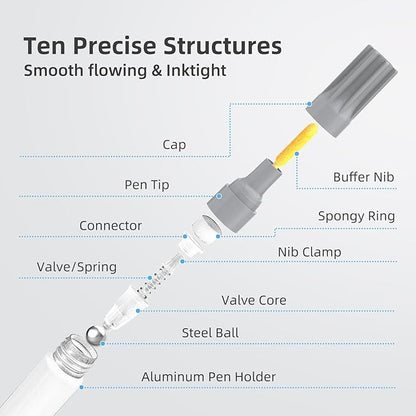 Ten Precise Structures
Smooth flowing & Inktight

Cap

Buffer Nib

Pen Tip

Spongy Ring

Connector

Nib Clamp

Valve/Spring

Valve Core

Steel Ball

Aluminum Pen Holder