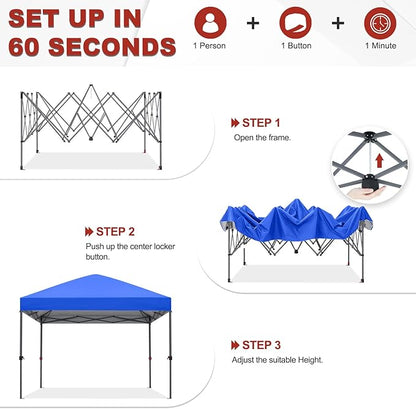 SET UP IN 60 SECONDS

1 Person + 1 Button + 1 Minute

STEP 1
Open the frame.

STEP 2
Push up the center locker button.

STEP 3
Adjust the suitable Height.