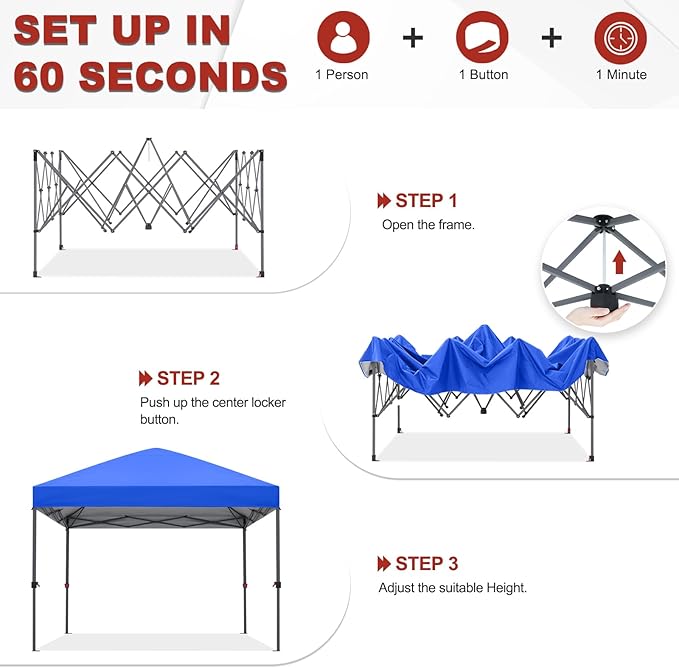 SET UP IN 60 SECONDS

1 Person + 1 Button + 1 Minute

STEP 1
Open the frame.

STEP 2
Push up the center locker button.

STEP 3
Adjust the suitable Height.