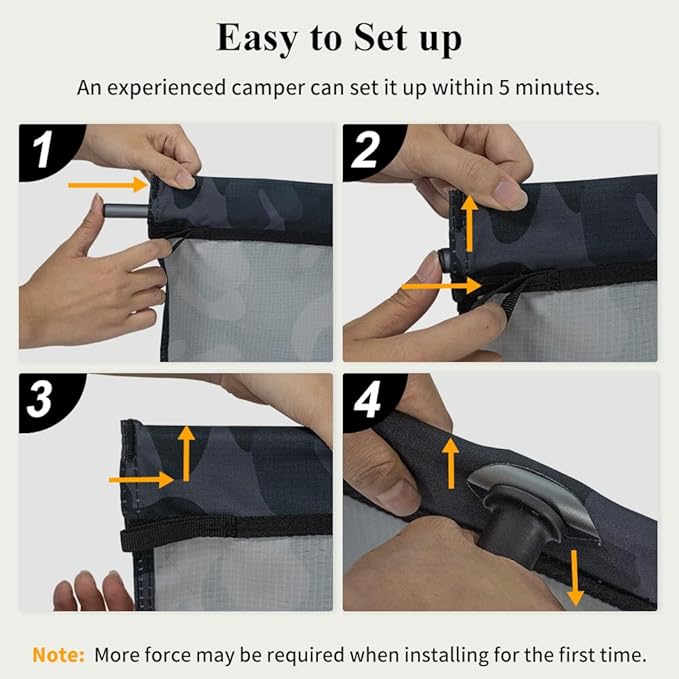 Easy to Set up

An experienced camper can set it up within 5 minutes.

1

2

3

4

Note: More force may be required when installing for the first time.