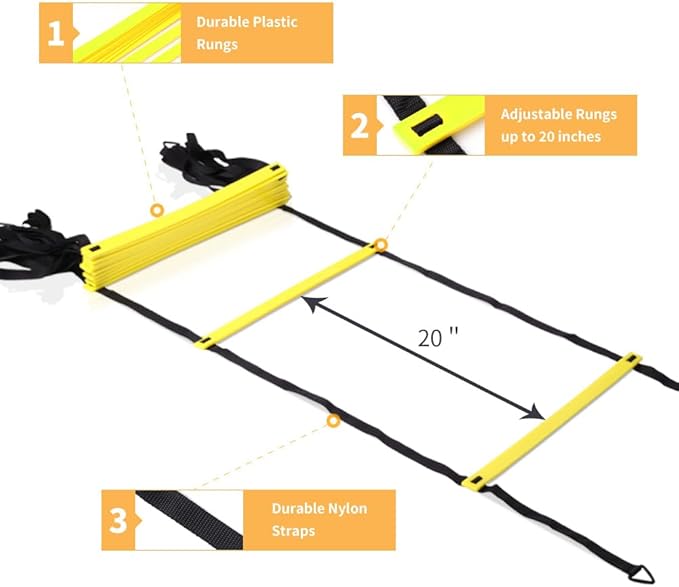 1

Durable Plastic Rungs

2

Adjustable Rungs up to 20 inches

20 "

3

Durable Nylon Straps