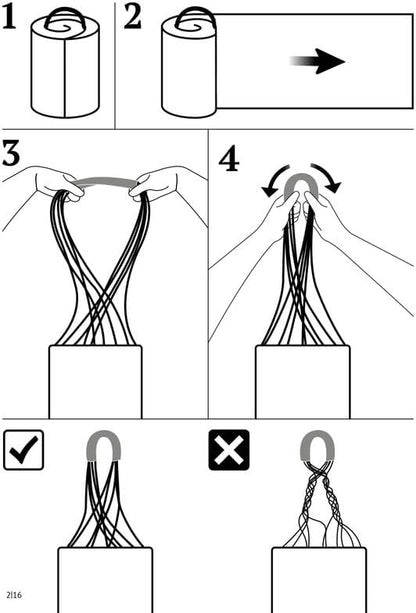 1
2
3
4
2|16