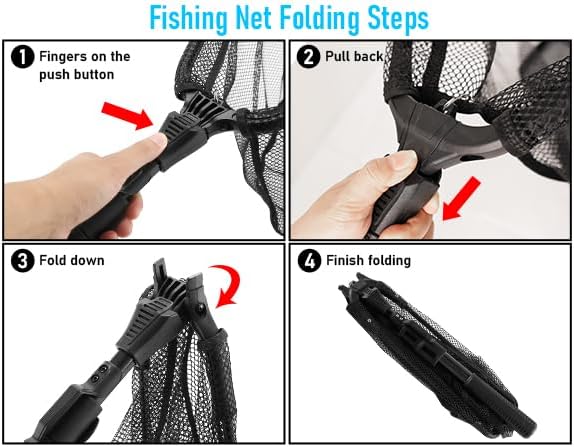 Fishing Net Folding Steps

1 Fingers on the push button

2 Pull back

3 Fold down

4 Finish folding