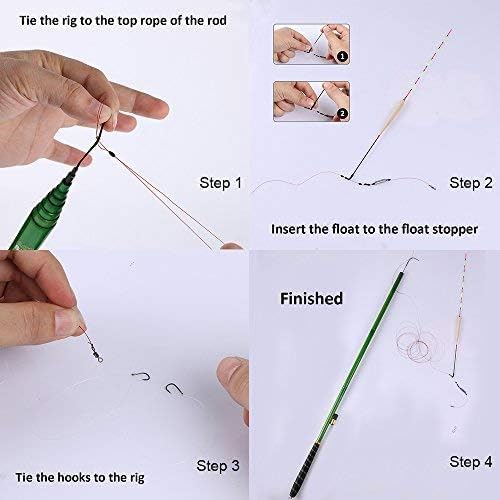 Tie the rig to the top rope of the rod

Step 1

1

2

Step 2

Insert the float to the float stopper

Step 3

Tie the hooks to the rig

Finished

Step 4