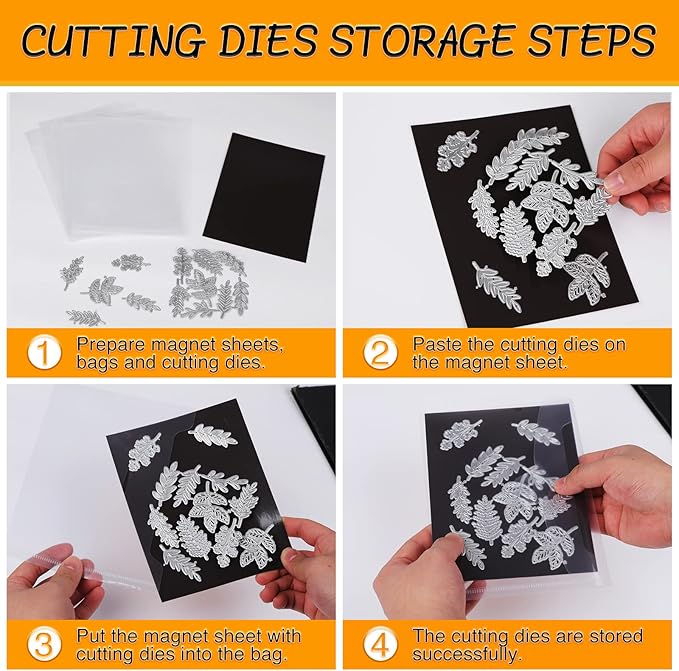 CUTTING DIES STORAGE STEPS

1 Prepare magnet sheets, bags and cutting dies.

2 Paste the cutting dies on the magnet sheet.

3 Put the magnet sheet with cutting dies into the bag.

4 The cutting dies are stored successfully.