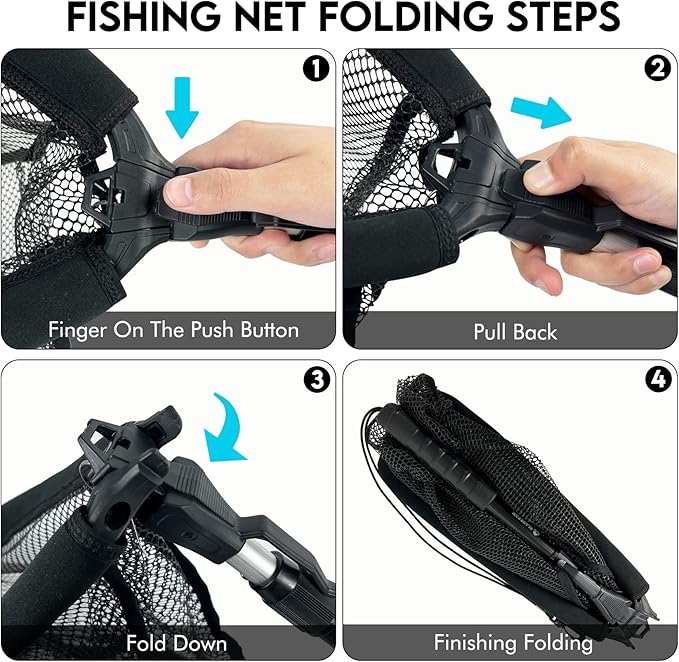 FISHING NET FOLDING STEPS

1

Finger On The Push Button

2

Pull Back

3

Fold Down

4

Finishing Folding