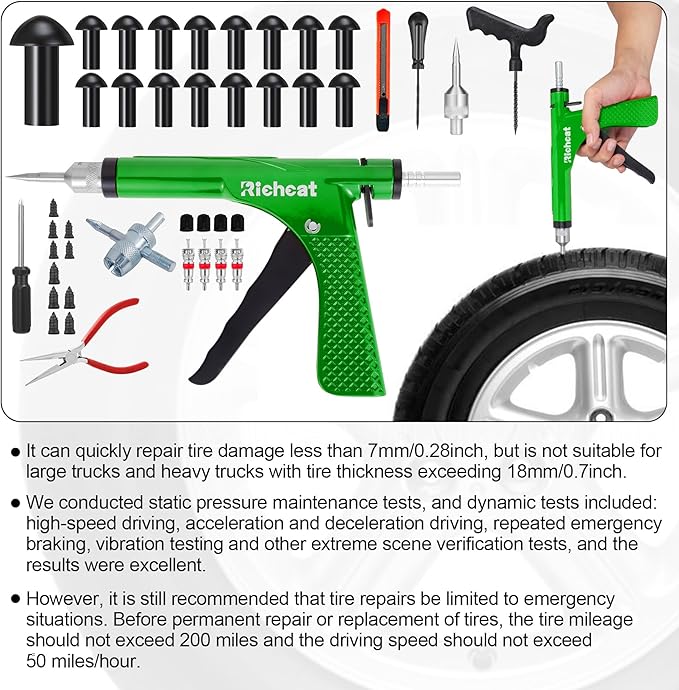 Richeat

Richeat

● It can quickly repair tire damage less than 7mm/0.28inch, but is not suitable for large trucks and heavy trucks with tire thickness exceeding 18mm/0.7inch.

● We conducted static pressure maintenance tests, and dynamic tests included: high-speed driving, acceleration and deceleration driving, repeated emergency braking, vibration testing and other extreme scene verification tests, and the results were excellent.

● However, it is still recommended that tire repairs be limited to emergency situations. Before permanent repair or replacement of tires, the tire mileage should not exceed 200 miles and the driving speed should not exceed 50 miles/hour.