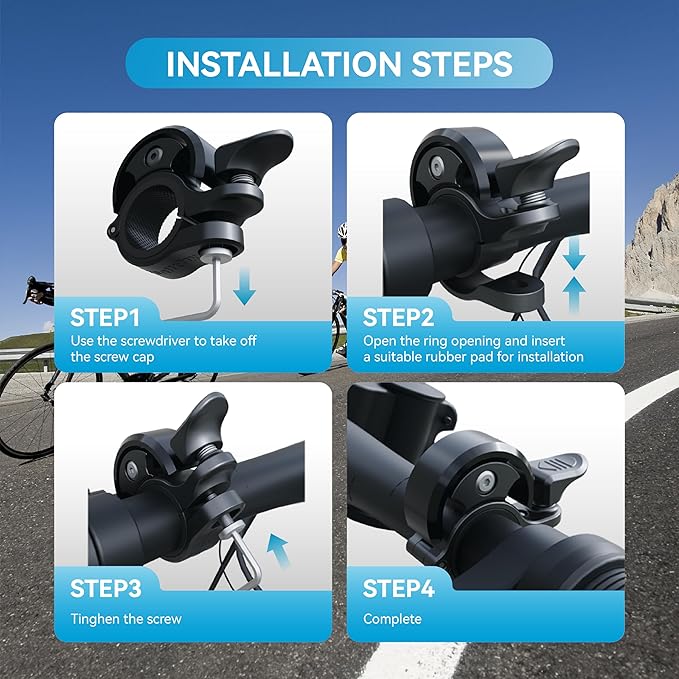 INSTALLATION STEPS

STEP1
Use the screwdriver to take off the screw cap

STEP2
Open the ring opening and insert a suitable rubber pad for installation

STEP3
Tinghen the screw

STEP4
Complete