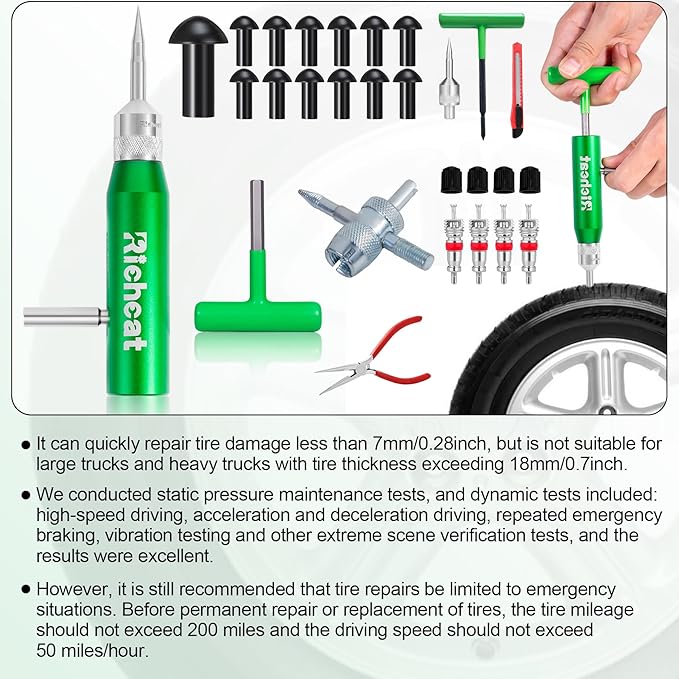 Richeat

Richeat

● It can quickly repair tire damage less than 7mm/0.28inch, but is not suitable for large trucks and heavy trucks with tire thickness exceeding 18mm/0.7inch.

● We conducted static pressure maintenance tests, and dynamic tests included: high-speed driving, acceleration and deceleration driving, repeated emergency braking, vibration testing and other extreme scene verification tests, and the results were excellent.

● However, it is still recommended that tire repairs be limited to emergency situations. Before permanent repair or replacement of tires, the tire mileage should not exceed 200 miles and the driving speed should not exceed 50 miles/hour.