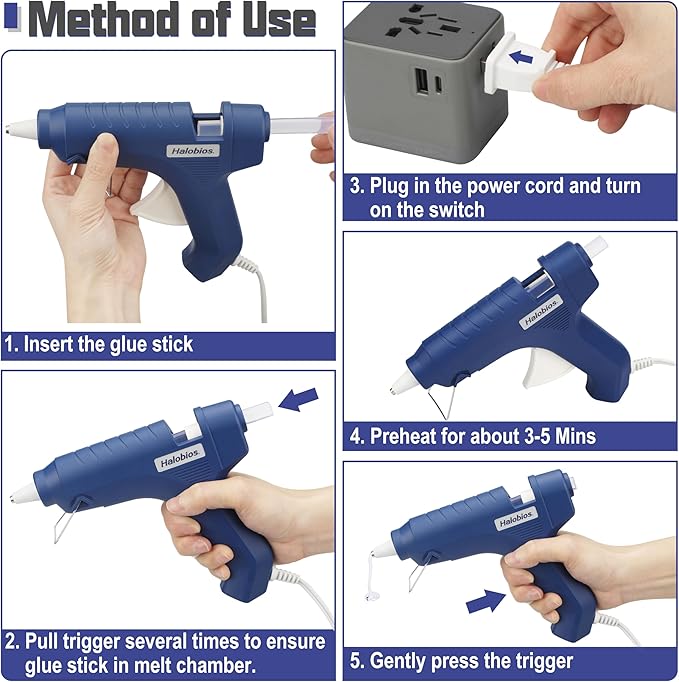 Method of Use

Halobios.

1. Insert the glue stick

Halobios.

2. Pull trigger several times to ensure glue stick in melt chamber.

3. Plug in the power cord and turn on the switch

Halobios.

4. Preheat for about 3-5 Mins

Halobios.

5. Gently press the trigger