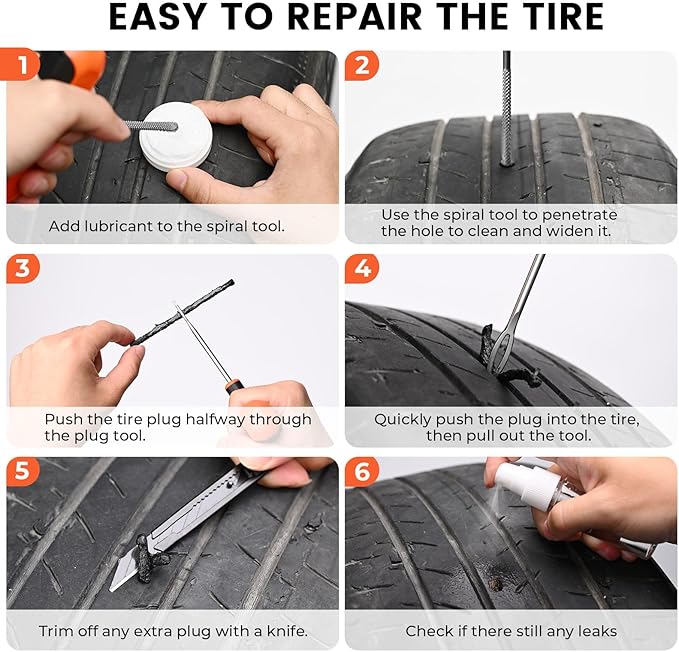 EASY TO REPAIR THE TIRE

1
Add lubricant to the spiral tool.

2
Use the spiral tool to penetrate the hole to clean and widen it.

3
Push the tire plug halfway through the plug tool.

4
Quickly push the plug into the tire, then pull out the tool.

5
Trim off any extra plug with a knife.

6
Check if there still any leaks