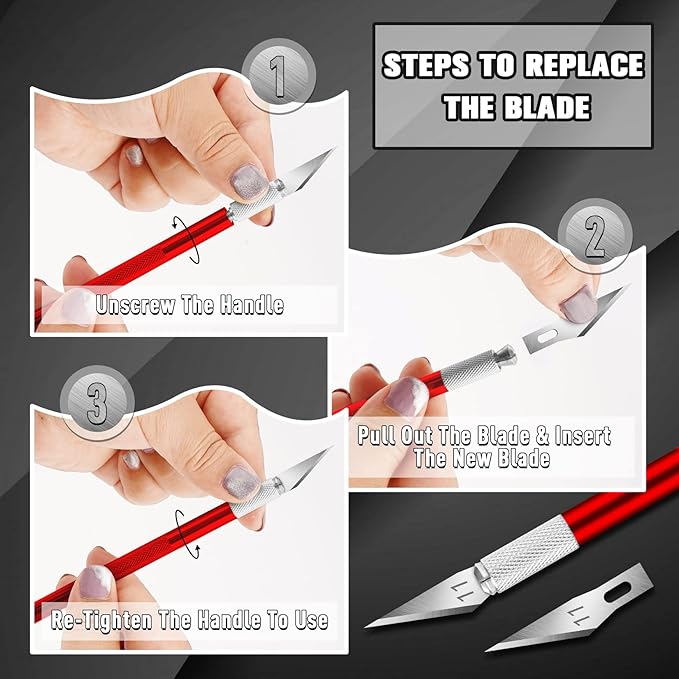 STEPS TO REPLACE THE BLADE

1

Unscrew The Handle

2

Pull Out The Blade & Insert The New Blade

3

Re-Tighten The Handle To Use

11

11