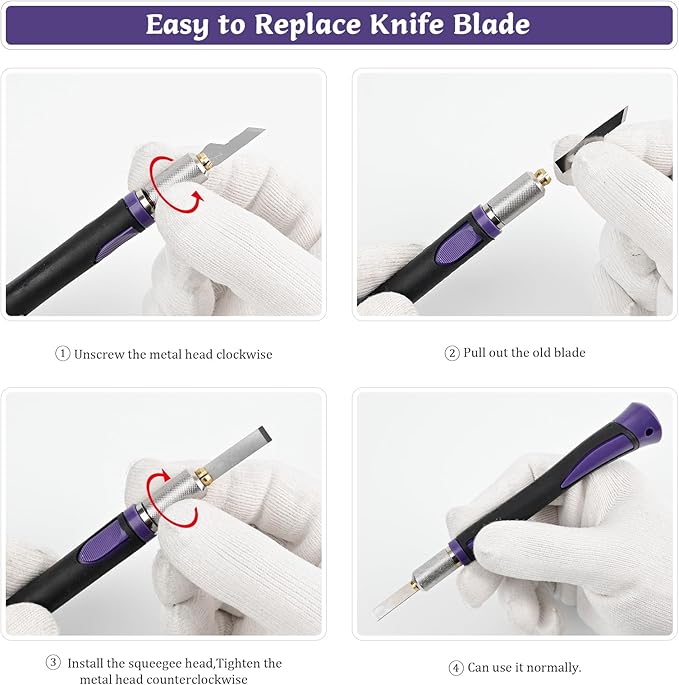 Easy to Replace Knife Blade

① Unscrew the metal head clockwise

② Pull out the old blade

③ Install the squeegee head,Tighten the metal head counterclockwise

④ Can use it normally.