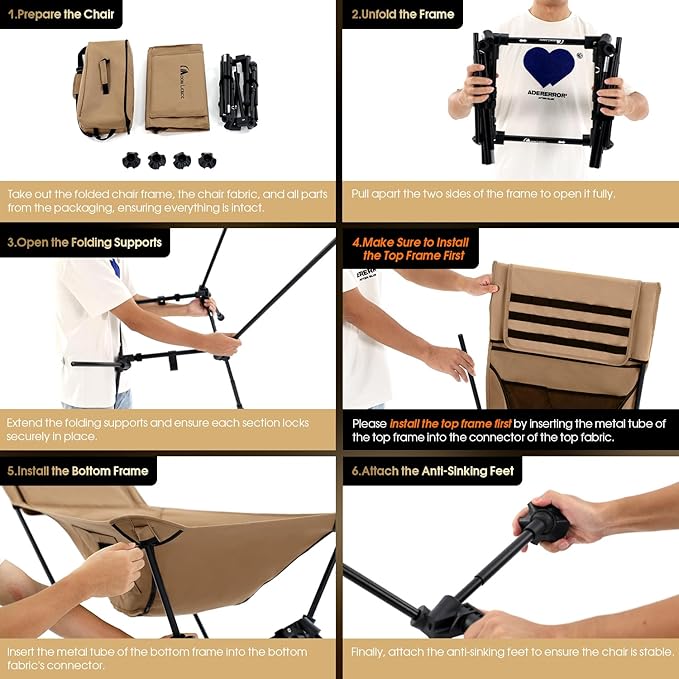 1.Prepare the Chair

MOON LENCE

Take out the folded chair frame, the chair fabric, and all parts from the packaging, ensuring everything is intact.

2.Unfold the Frame

ADERERROR

Pull apart the two sides of the frame to open it fully.

3.Open the Folding Supports

Extend the folding supports and ensure each section locks securely in place.

4.Make Sure to Install the Top Frame First

Please install the top frame first by inserting the metal tube of the top frame into the connector of the top fabric.

5.Install the Bottom Frame

Insert the metal tube of the bottom frame into the bottom fabric's connector.

6.Attach the Anti-Sinking Feet

Finally, attach the anti-sinking feet to ensure the chair is stable.