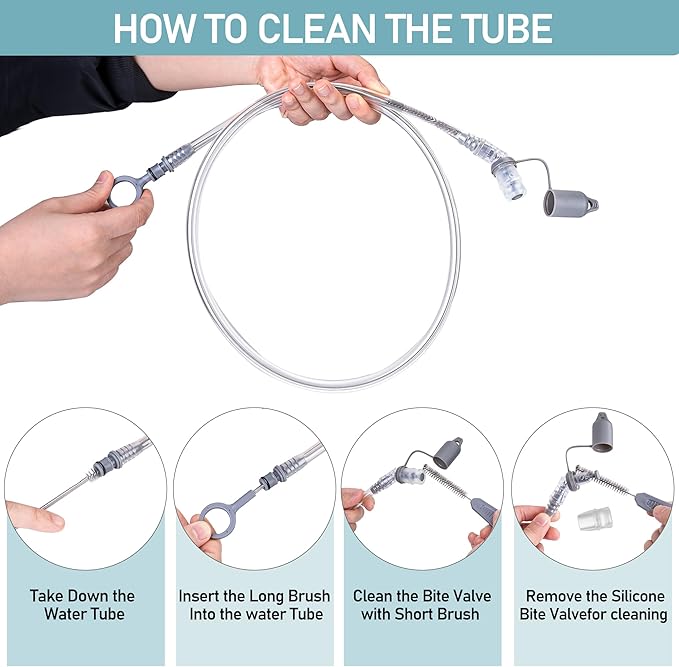 HOW TO CLEAN THE TUBE

Take Down the Water Tube

Insert the Long Brush Into the water Tube

Clean the Bite Valve with Short Brush

Remove the Silicone Bite Valvefor cleaning