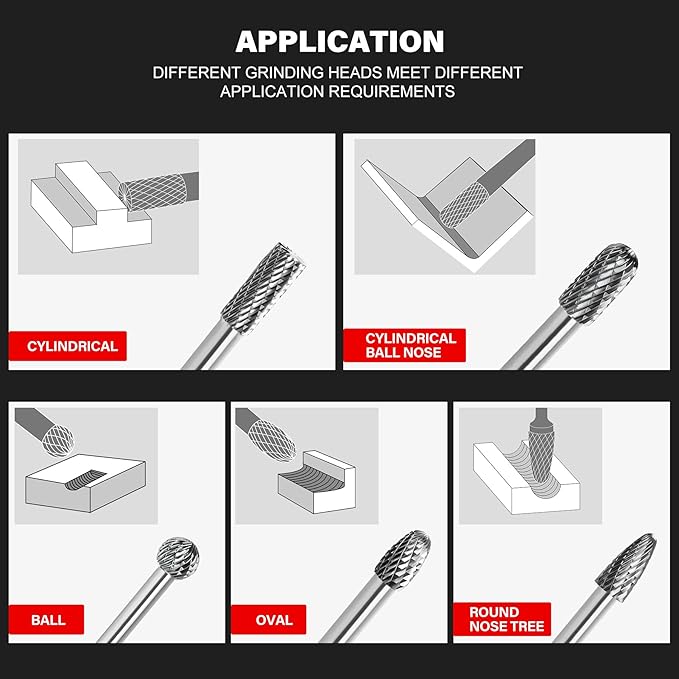 APPLICATION

DIFFERENT GRINDING HEADS MEET DIFFERENT APPLICATION REQUIREMENTS

CYLINDRICAL

CYLINDRICAL BALL NOSE

BALL

OVAL

ROUND NOSE TREE