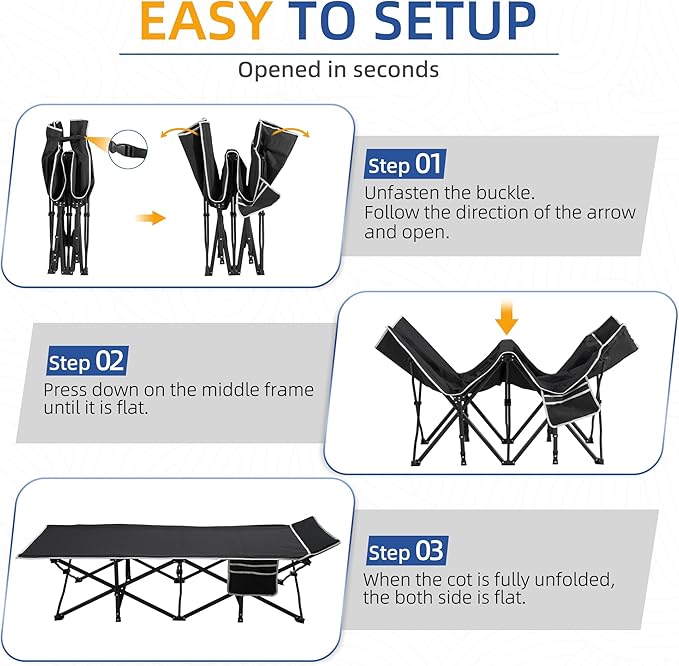 EASY TO SETUP

Opened in seconds

Step 01
Unfasten the buckle.
Follow the direction of the arrow and open.

Step 02
Press down on the middle frame until it is flat.

Step 03
When the cot is fully unfolded, the both side is flat.