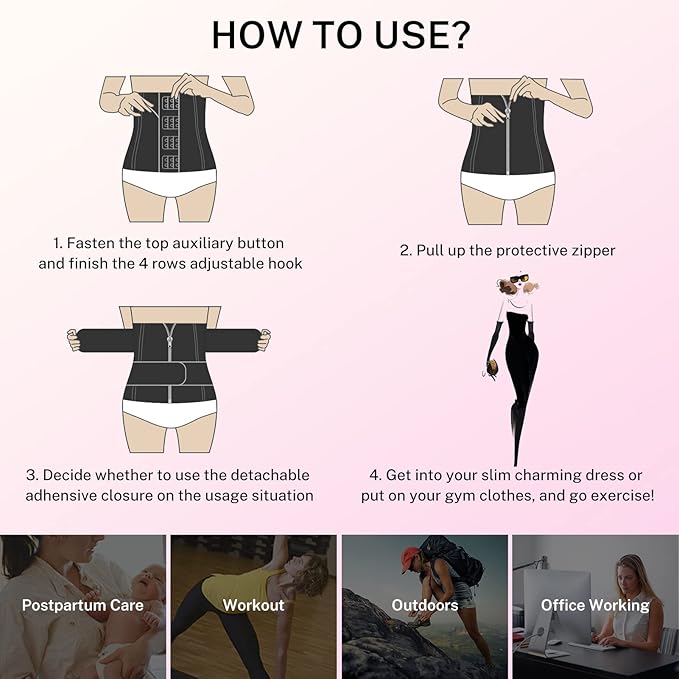 HOW TO USE?

1. Fasten the top auxiliary button and finish the 4 rows adjustable hook

2. Pull up the protective zipper

3. Decide whether to use the detachable adhesive closure on the usage situation

4. Get into your slim charming dress or put on your gym clothes, and go exercise!

Postpartum Care

Workout

Outdoors

Office Working