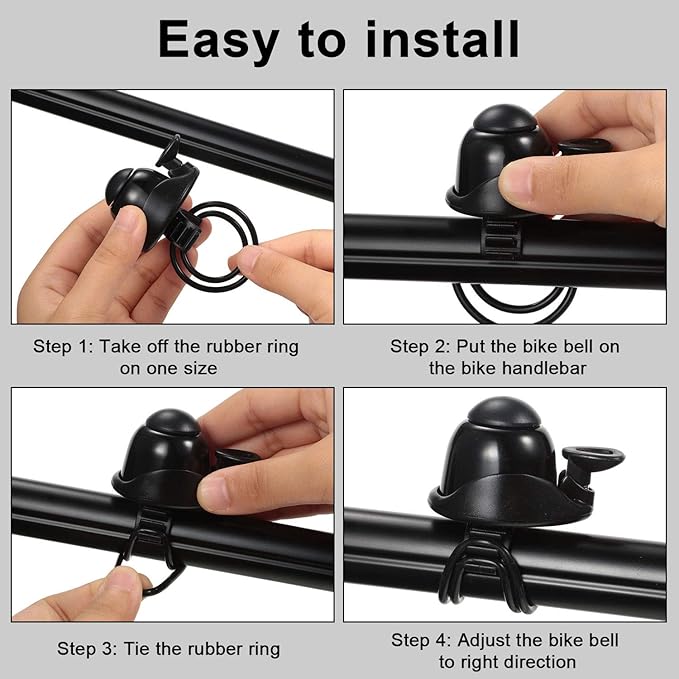 Easy to install

Step 1: Take off the rubber ring on one size

Step 2: Put the bike bell on the bike handlebar

Step 3: Tie the rubber ring

Step 4: Adjust the bike bell to right direction