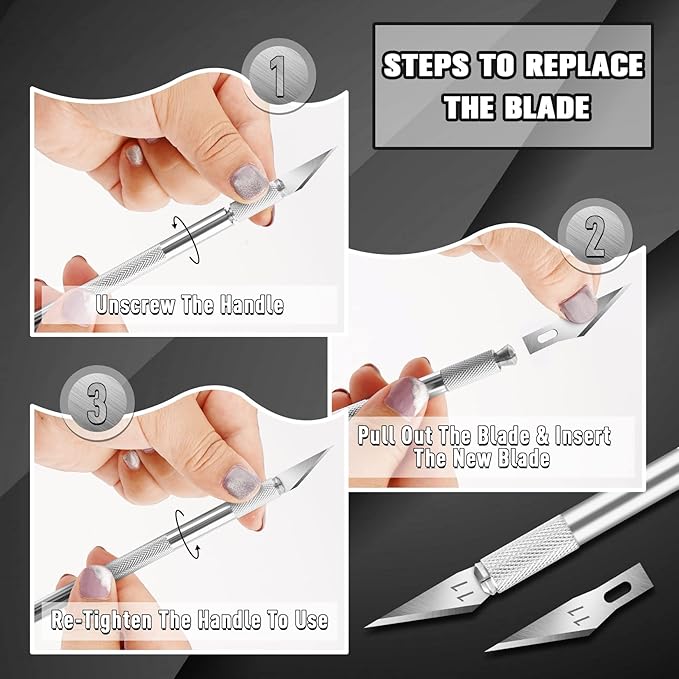 STEPS TO REPLACE THE BLADE

1

Unscrew The Handle

2

Pull Out The Blade & Insert The New Blade

3

Re-Tighten The Handle To Use

11

11