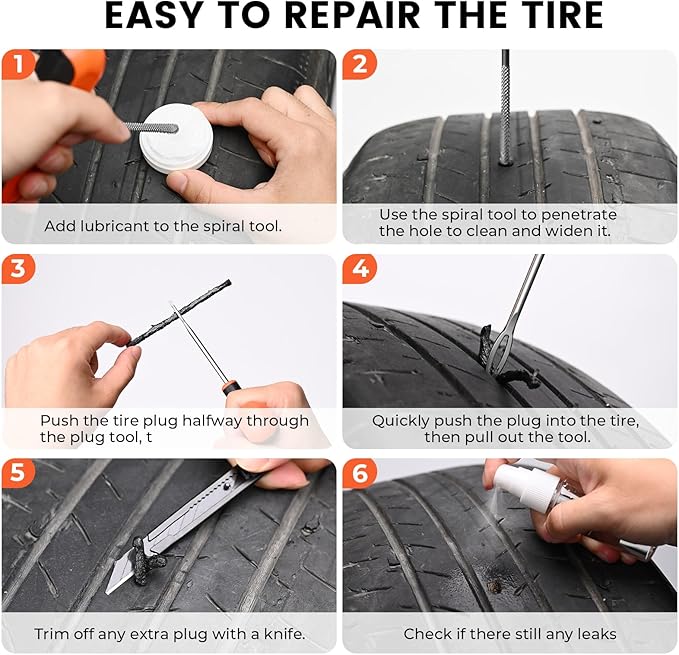 EASY TO REPAIR THE TIRE

1

Add lubricant to the spiral tool.

2

Use the spiral tool to penetrate the hole to clean and widen it.

3

Push the tire plug halfway through the plug tool, t

4

Quickly push the plug into the tire, then pull out the tool.

5

Trim off any extra plug with a knife.

6

Check if there still any leaks