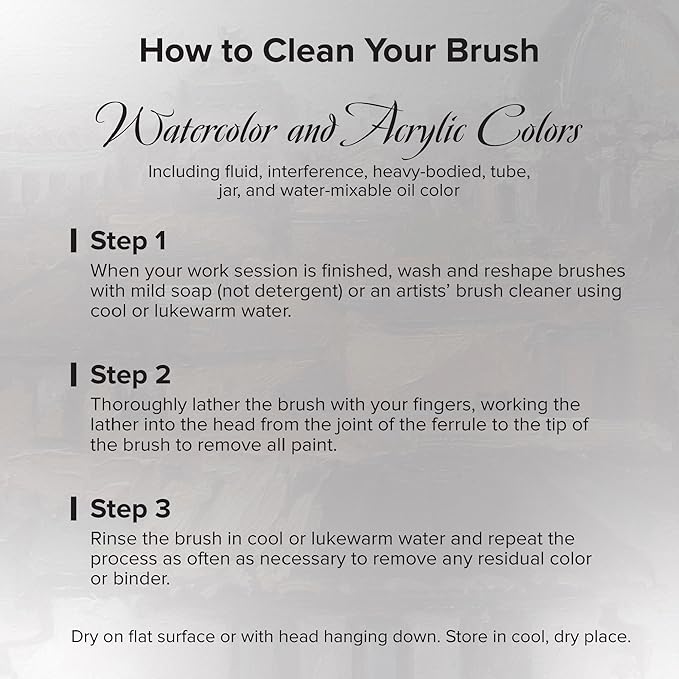 How to Clean Your Brush

Watercolor and Acrylic Colors

Including fluid, interference, heavy-bodied, tube, jar, and water-mixable oil color

Step 1
When your work session is finished, wash and reshape brushes with mild soap (not detergent) or an artists' brush cleaner using cool or lukewarm water.

Step 2
Thoroughly lather the brush with your fingers, working the lather into the head from the joint of the ferrule to the tip of the brush to remove all paint.

Step 3
Rinse the brush in cool or lukewarm water and repeat the process as often as necessary to remove any residual color or binder.

Dry on flat surface or with head hanging down. Store in cool, dry place.