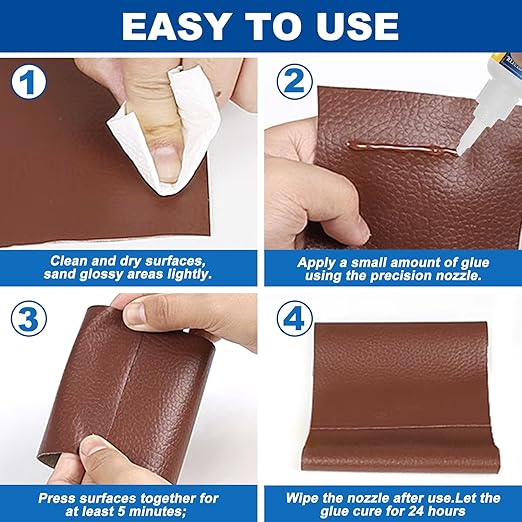 EASY TO USE

1

Clean and dry surfaces, sand glossy areas lightly.

2

Apply a small amount of glue using the precision nozzle.

3

Press surfaces together for at least 5 minutes;

4

Wipe the nozzle after use.Let the glue cure for 24 hours