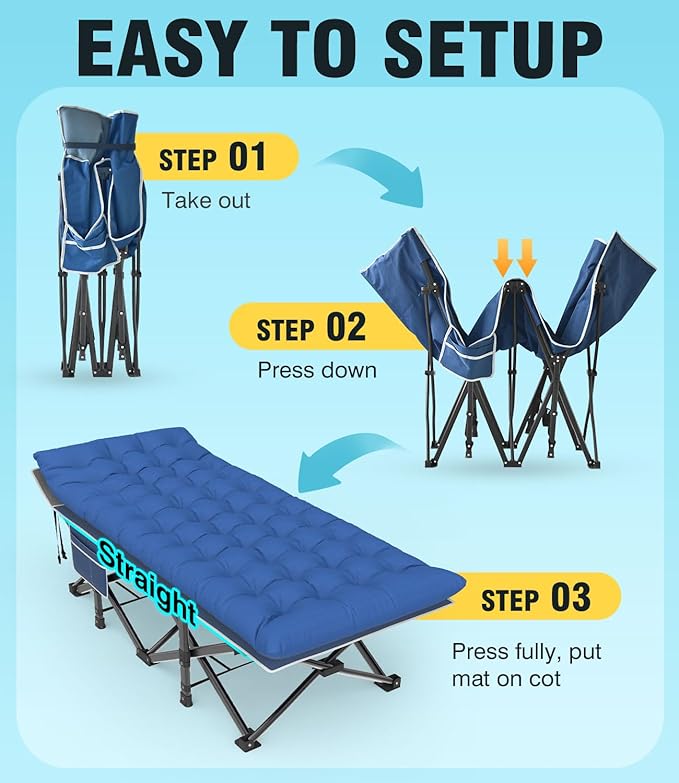 EASY TO SETUP

STEP 01
Take out

STEP 02
Press down

Straight

STEP 03
Press fully, put mat on cot