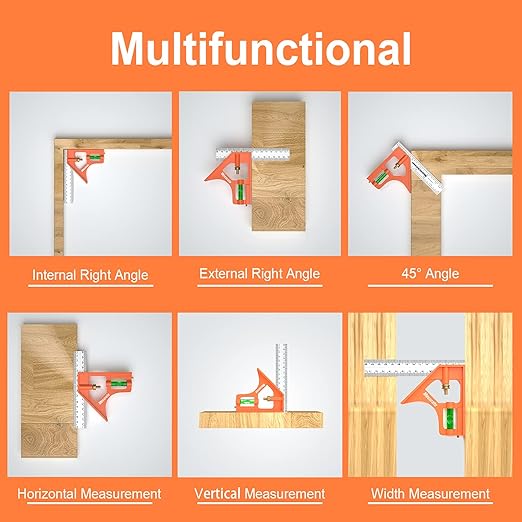 Multifunctional

Internal Right Angle

External Right Angle

45° Angle

Horizontal Measurement

Vertical Measurement

Width Measurement