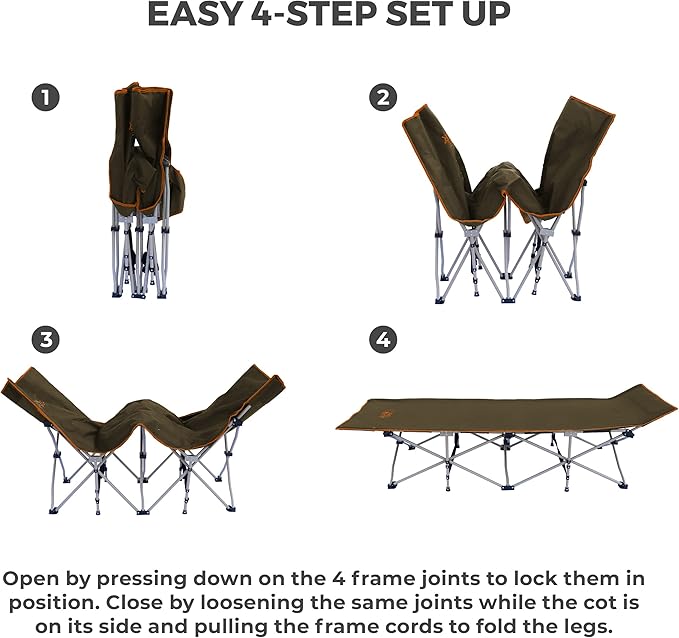 EASY 4-STEP SET UP

1

2

3

4

Open by pressing down on the 4 frame joints to lock them in position. Close by loosening the same joints while the cot is on its side and pulling the frame cords to fold the legs.