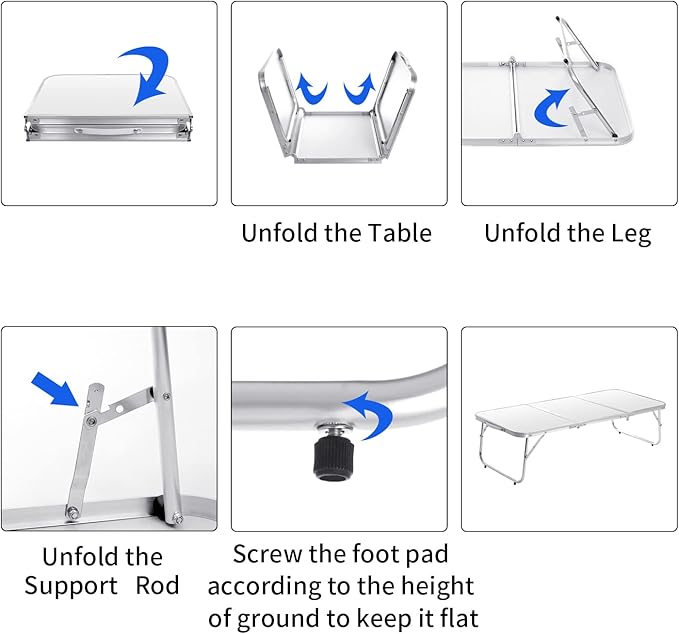 Unfold the Table

Unfold the Leg

Unfold the Support Rod

Screw the foot pad according to the height of ground to keep it flat