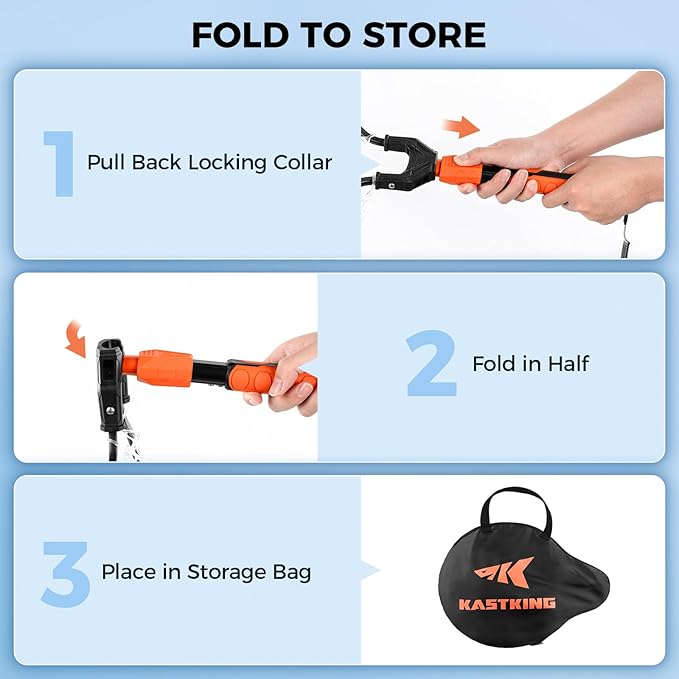 FOLD TO STORE

1 Pull Back Locking Collar

2 Fold in Half

3 Place in Storage Bag

KASTKING